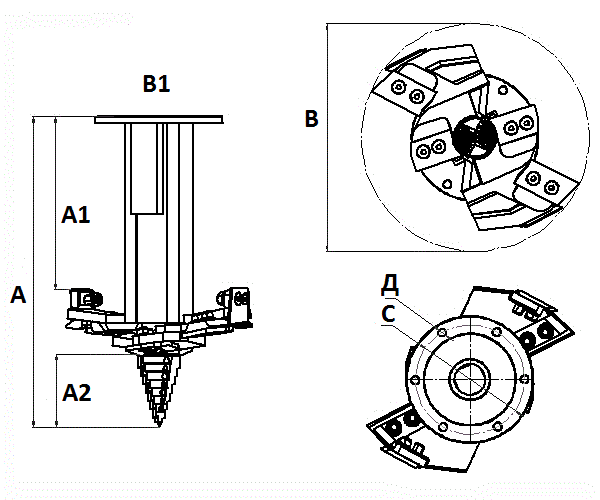 B1
A1
A
A2
B
Д
C